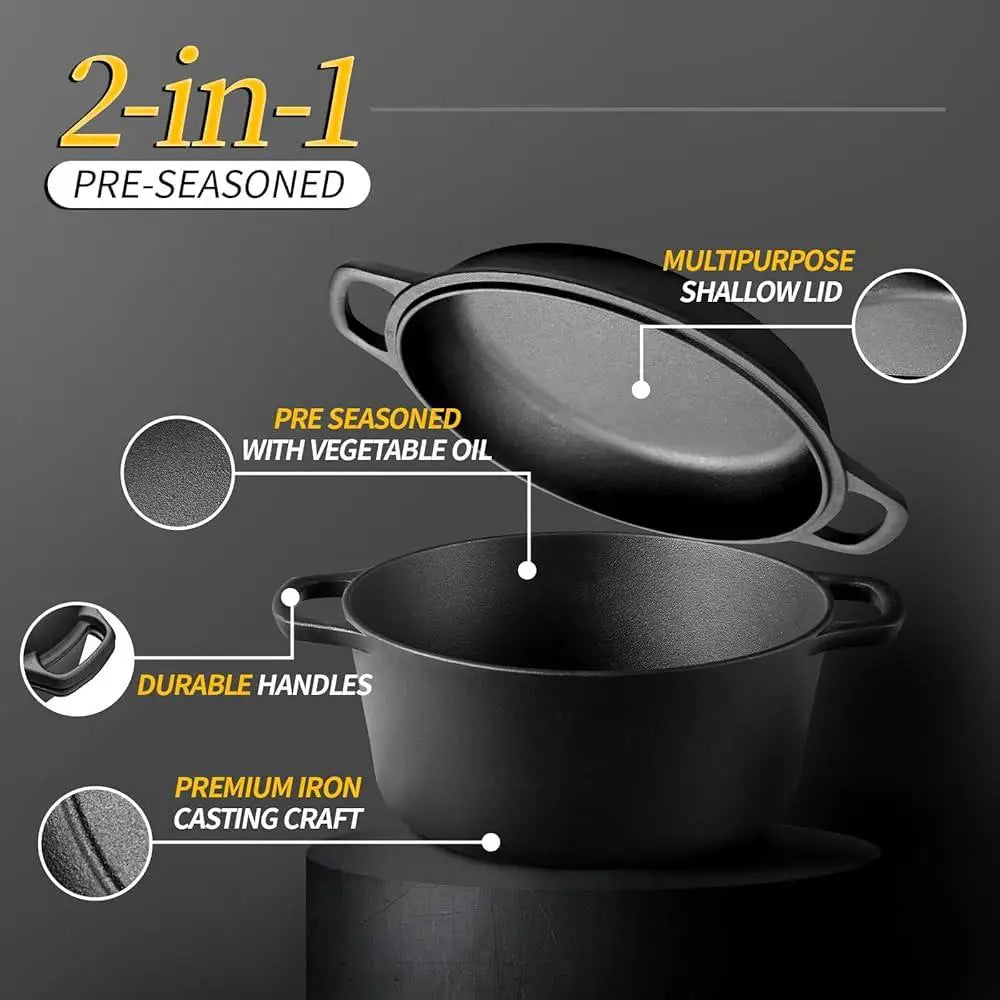 2-in-1
PRE-SEASONED

MULTIPURPOSE SHALLOW LID

PRE SEASONED WITH VEGETABLE OIL

DURABLE HANDLES

PREMIUM IRON CASTING CRAFT